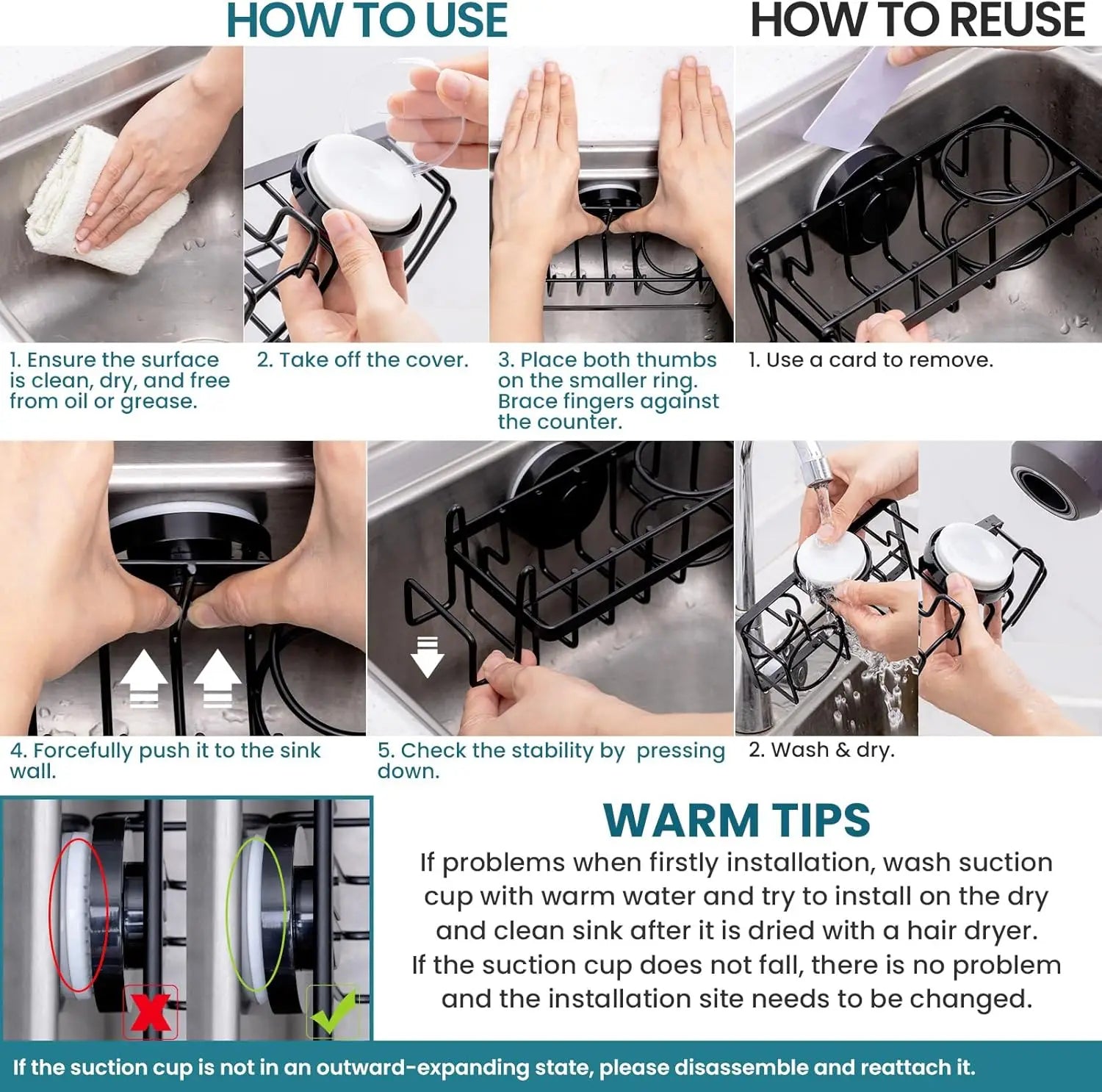 HOW TO USE

HOW TO REUSE

1. Ensure the surface is clean, dry, and free from oil or grease.

2. Take off the cover.

3. Place both thumbs on the smaller ring. Brace fingers against the counter.

1. Use a card to remove.

4. Forcefully push it to the sink wall.

5. Check the stability by pressing down.

2. Wash & dry.

WARM TIPS

If problems when firstly installation, wash suction cup with warm water and try to install on the dry and clean sink after it is dried with a hair dryer. If the suction cup does not fall, there is no problem and the installation site needs to be changed.

If the suction cup is not in an outward-expanding state, please disassemble and reattach it.